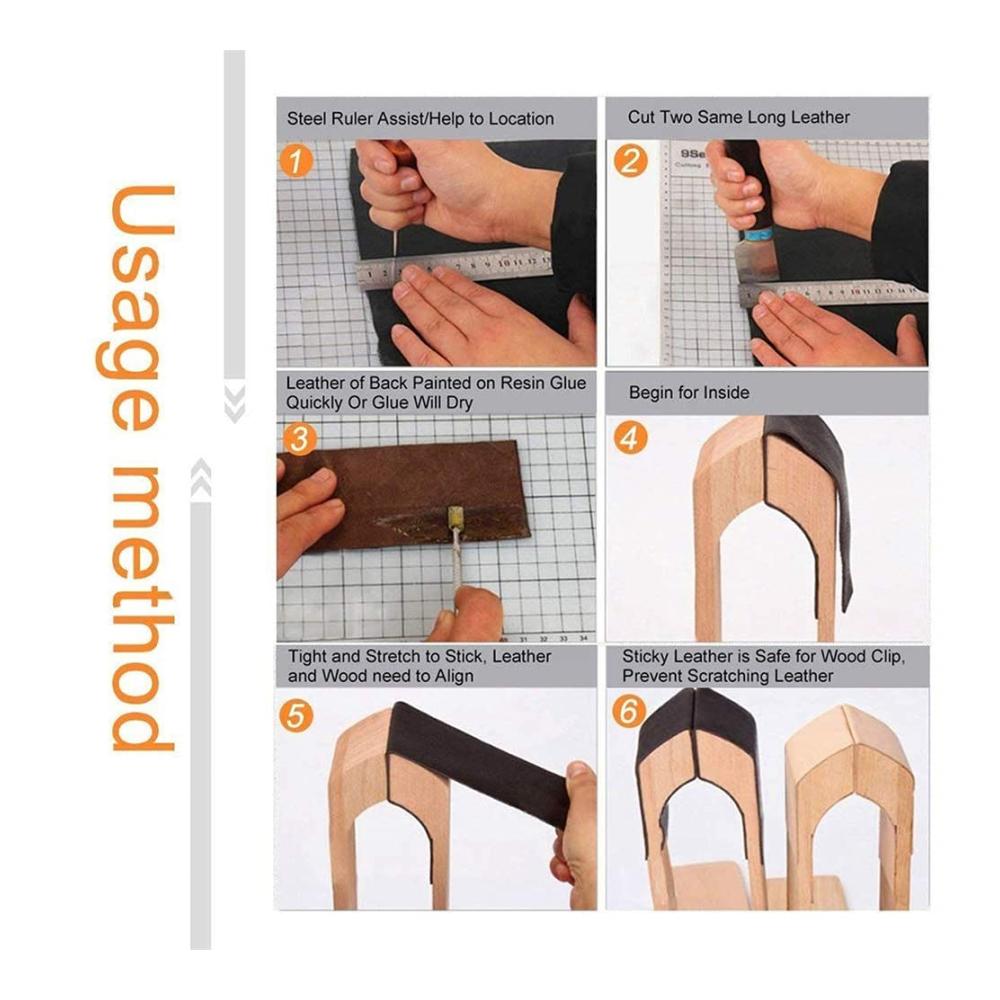 Usage method

Steel Ruler Assist/Help to Location

1

Cut Two Same Long Leather

2

Leather of Back Painted on Resin Glue Quickly Or Glue Will Dry

3

Begin for Inside

4

Tight and Stretch to Stick, Leather and Wood need to Align

5

Sticky Leather is Safe for Wood Clip, Prevent Scratching Leather

6