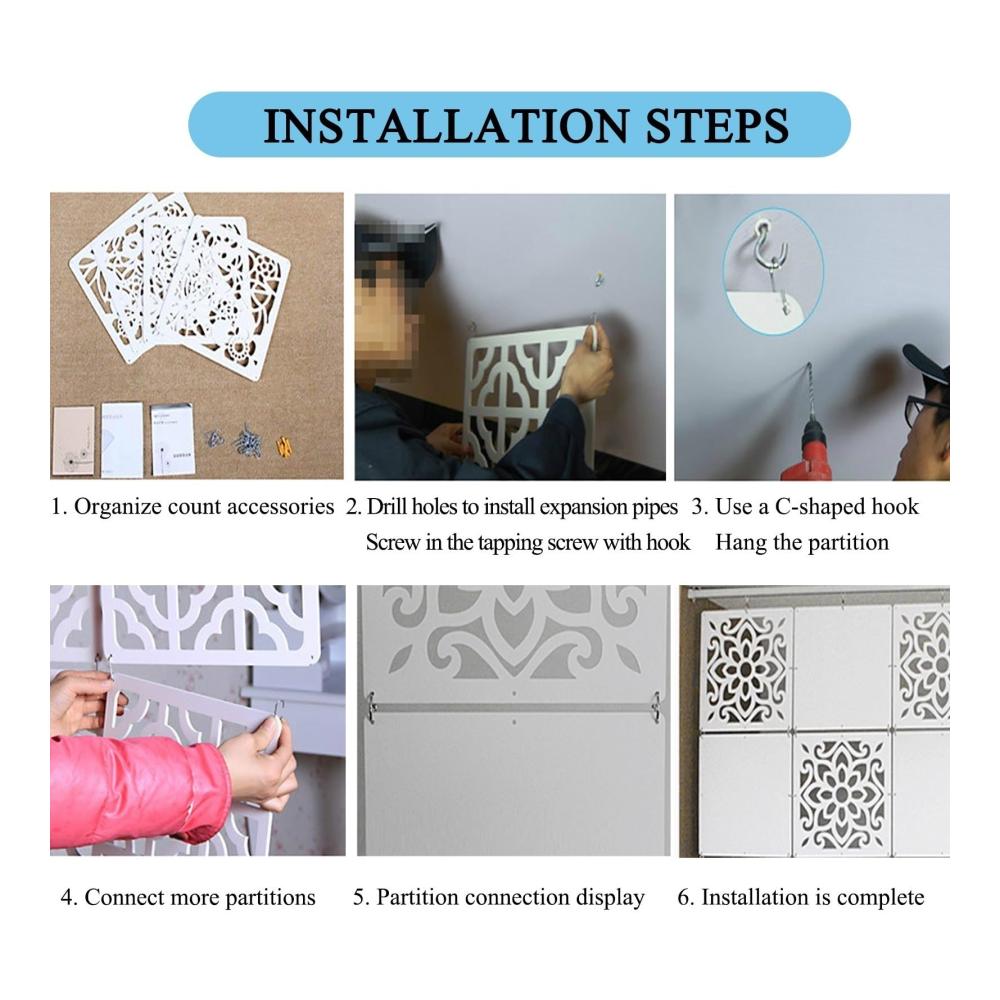 INSTALLATION STEPS

1. Organize count accessories

2. Drill holes to install expansion pipes
Screw in the tapping screw with hook

3. Use a C-shaped hook
Hang the partition

4. Connect more partitions

5. Partition connection display

6. Installation is complete