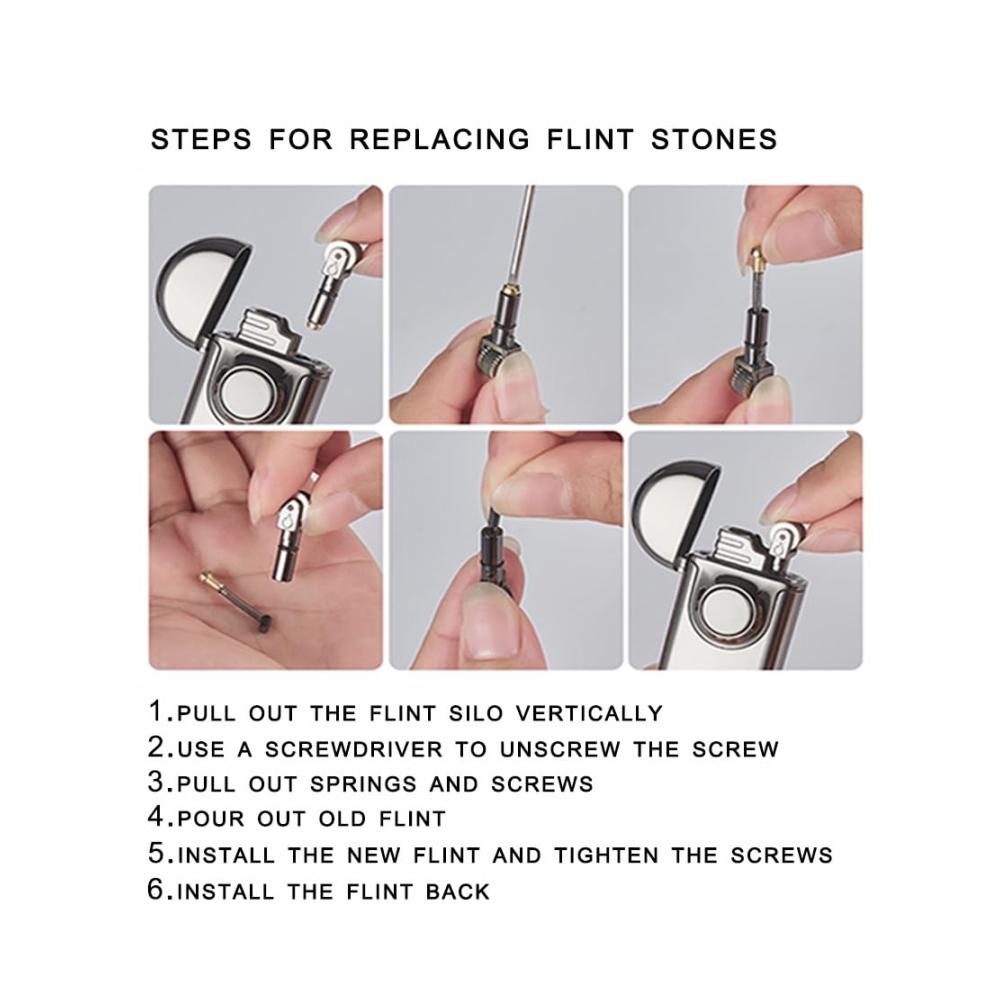 STEPS FOR REPLACING FLINT STONES

1.PULL OUT THE FLINT SILO VERTICALLY
2.USE A SCREWDRIVER TO UNSCREW THE SCREW
3.PULL OUT SPRINGS AND SCREWS
4.POUR OUT OLD FLINT
5.INSTALL THE NEW FLINT AND TIGHTEN THE SCREWS
6.INSTALL THE FLINT BACK