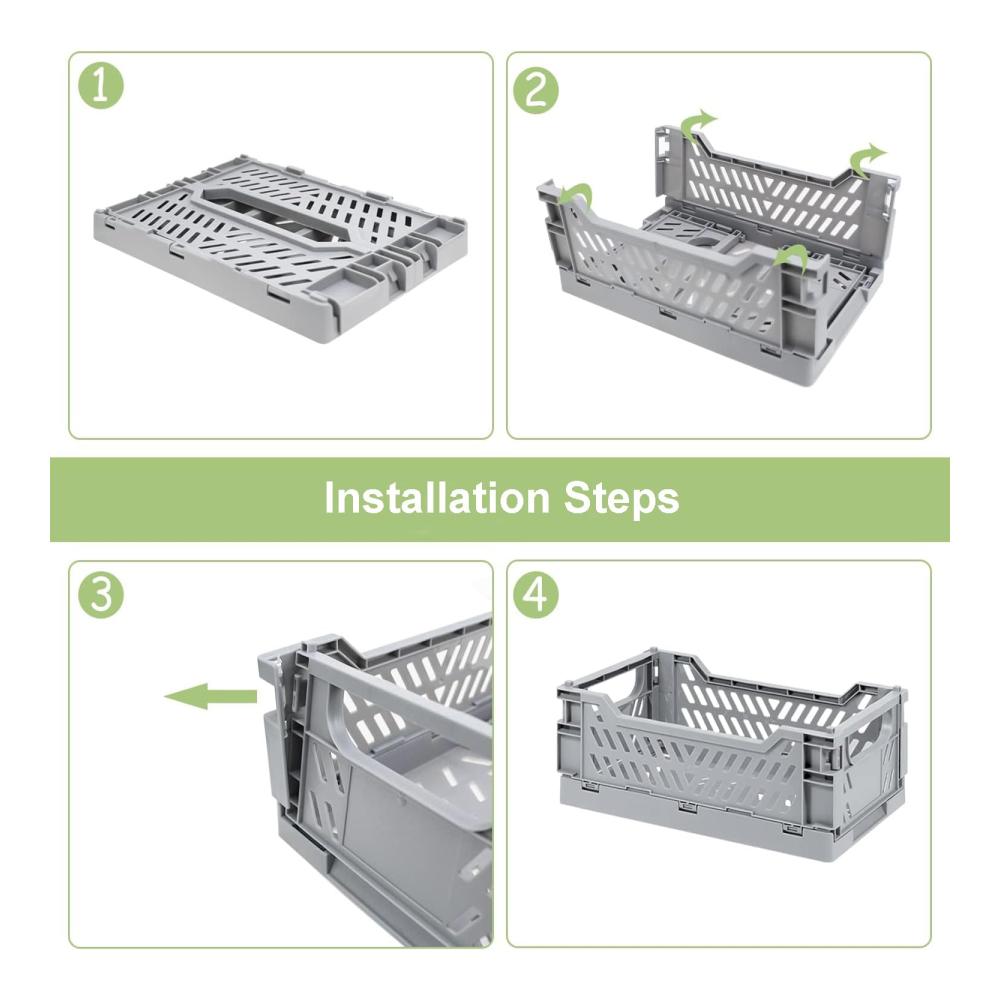 1

2

Installation Steps

3

4