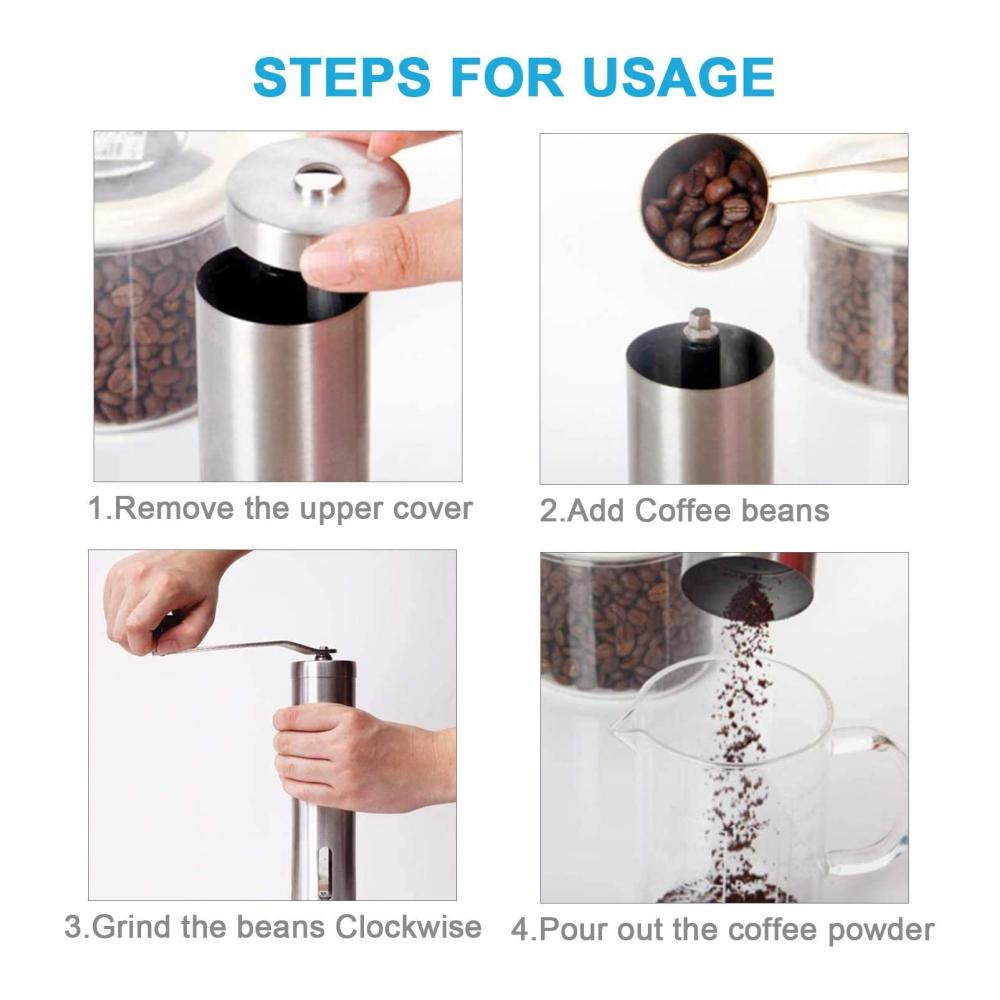 STEPS FOR USAGE

1.Remove the upper cover

2.Add Coffee beans

3.Grind the beans Clockwise

4.Pour out the coffee powder