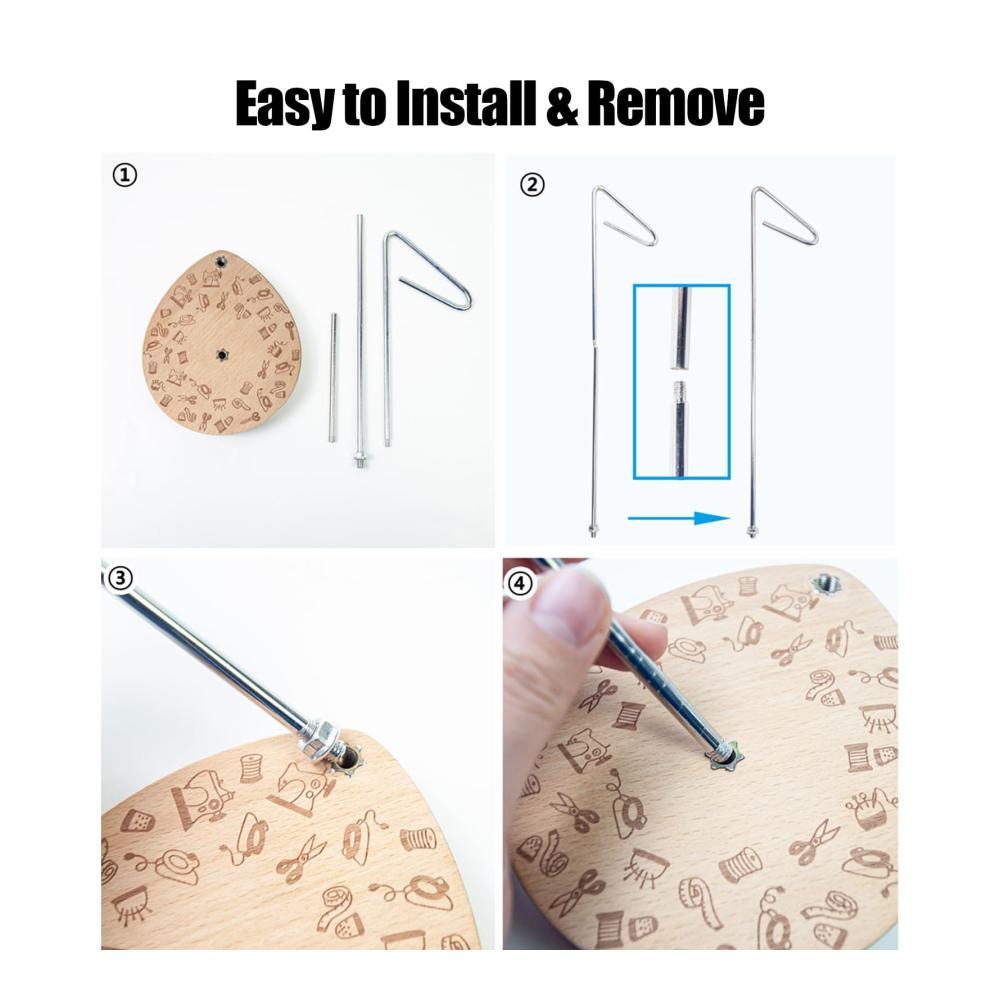 Easy to Install & Remove

①

②

③

④