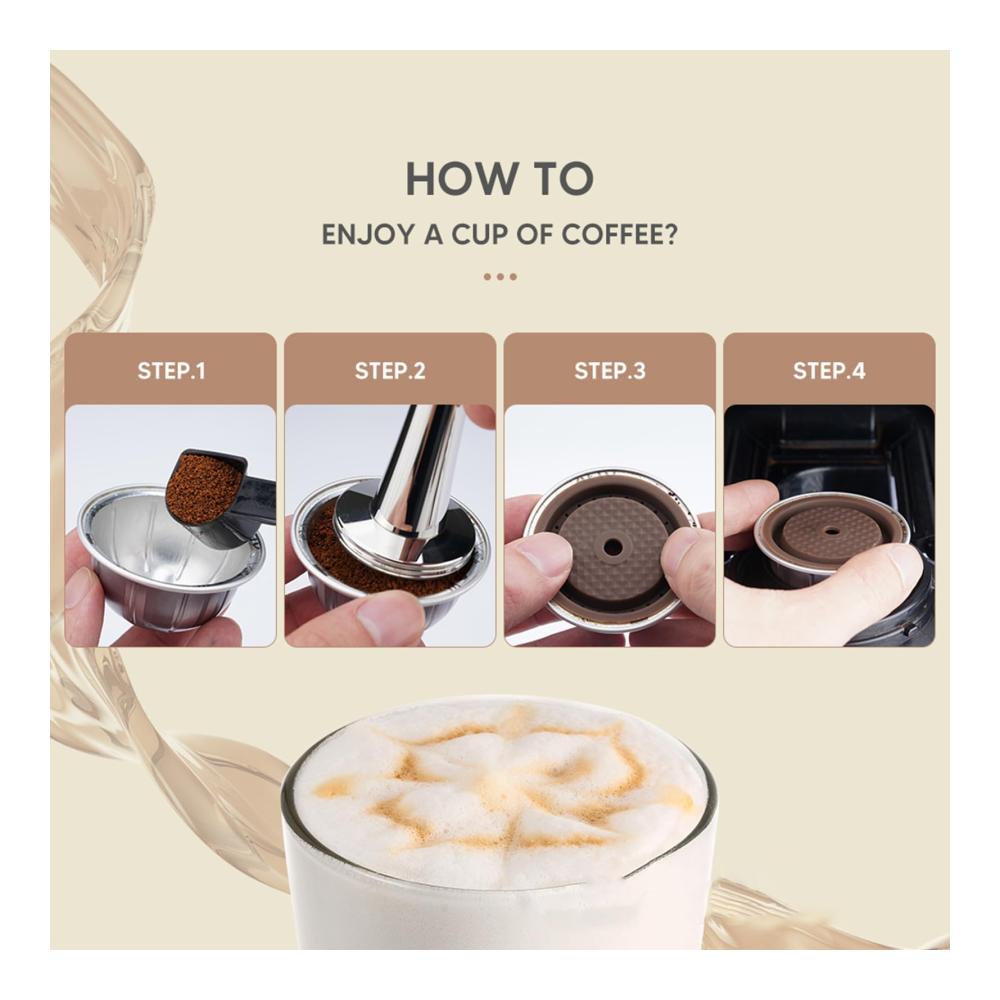 HOW TO

ENJOY A CUP OF COFFEE?

STEP.1

STEP.2

STEP.3

STEP.4