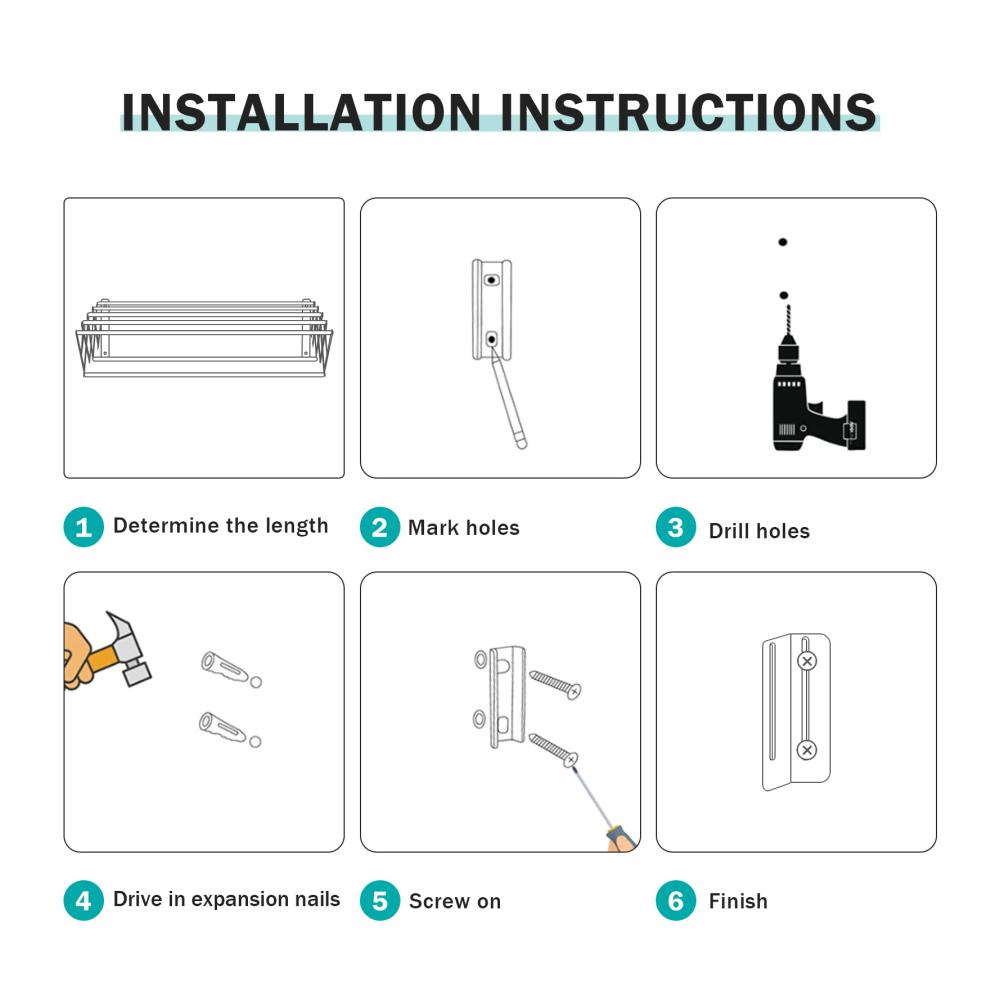 INSTALLATION INSTRUCTIONS

1 Determine the length

2 Mark holes

3 Drill holes

4 Drive in expansion nails

5 Screw on

6 Finish