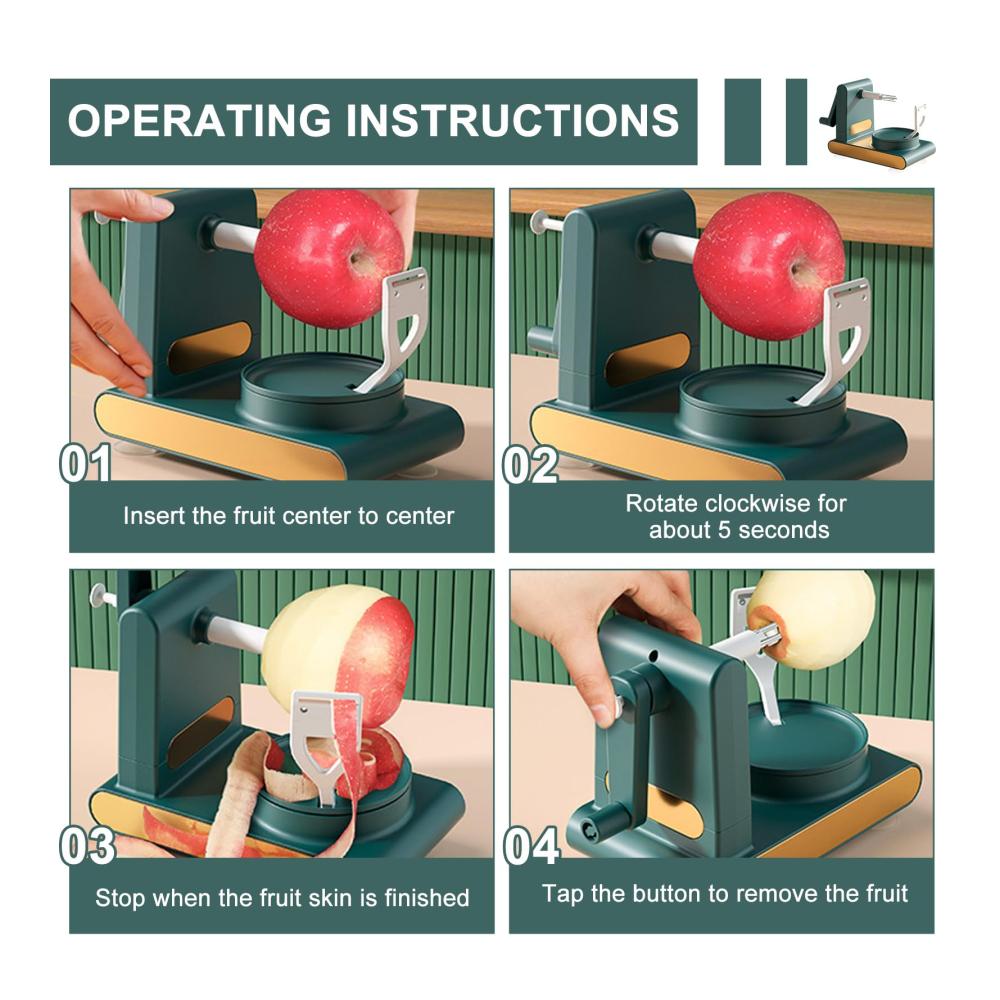 OPERATING INSTRUCTIONS

01

Insert the fruit center to center

02

Rotate clockwise for about 5 seconds

03

Stop when the fruit skin is finished

04

Tap the button to remove the fruit