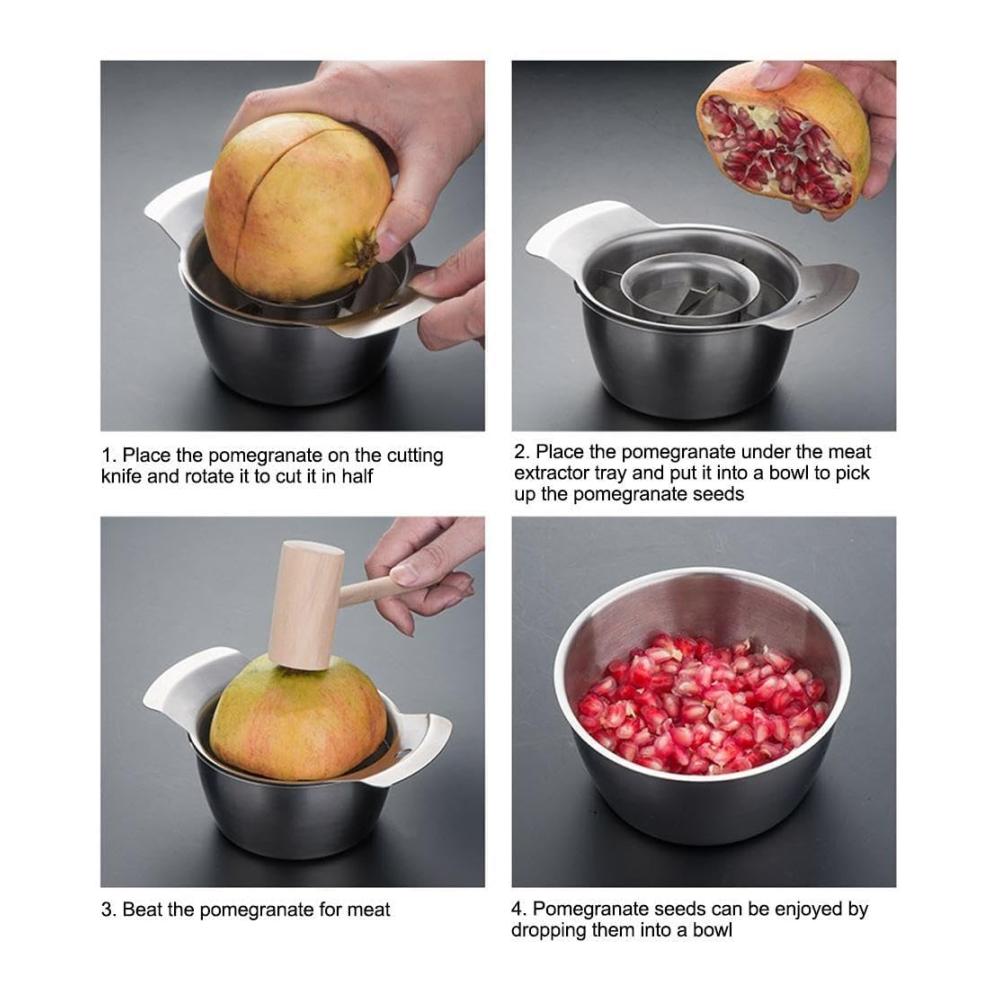 1. Place the pomegranate on the cutting knife and rotate it to cut it in half

2. Place the pomegranate under the meat extractor tray and put it into a bowl to pick up the pomegranate seeds

3. Beat the pomegranate for meat

4. Pomegranate seeds can be enjoyed by dropping them into a bowl