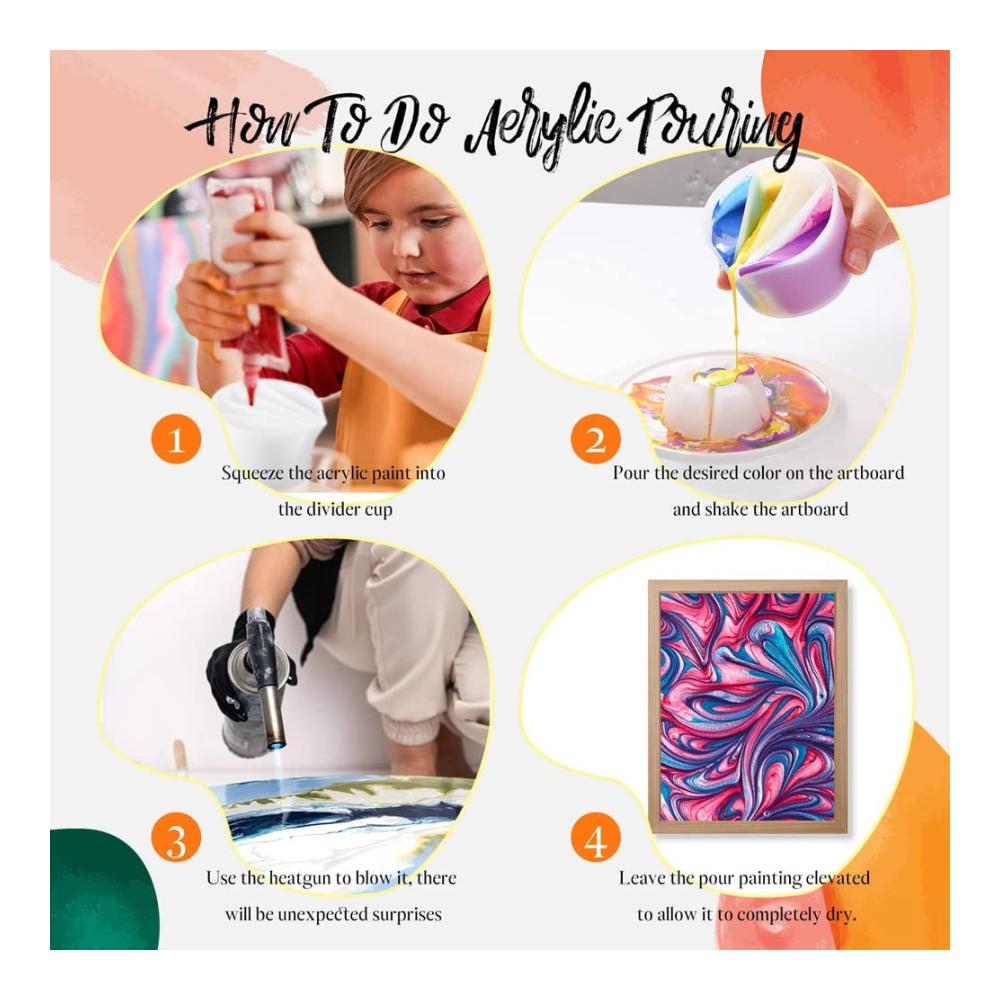 How To Do Acrylic Pouring

1
Squeeze the acrylic paint into the divider cup

2
Pour the desired color on the artboard and shake the artboard

3
Use the heatgun to blow it, there will be unexpected surprises

4
Leave the pour painting elevated to allow it to completely dry.