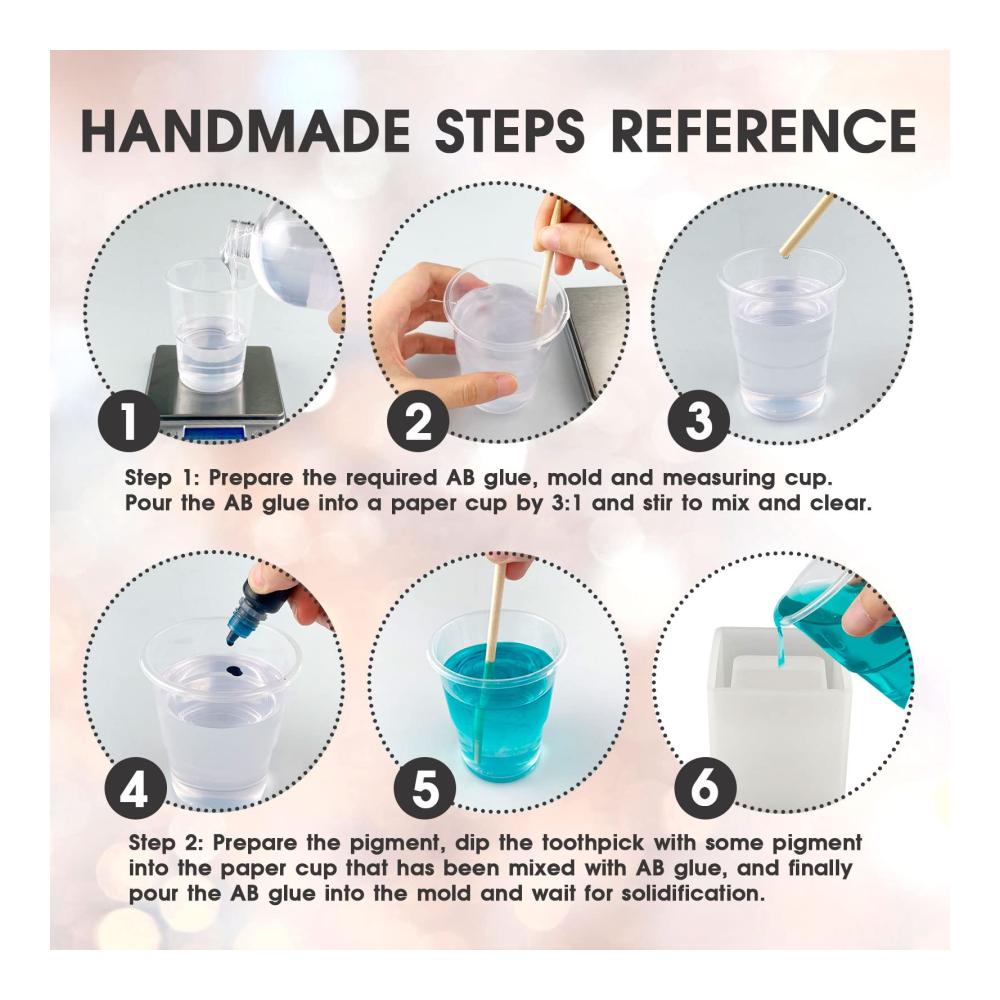 HANDMADE STEPS REFERENCE

1

2

3

Step 1: Prepare the required AB glue, mold and measuring cup. Pour the AB glue into a paper cup by 3:1 and stir to mix and clear.

4

5

6

Step 2: Prepare the pigment, dip the toothpick with some pigment into the paper cup that has been mixed with AB glue, and finally pour the AB glue into the mold and wait for solidification.