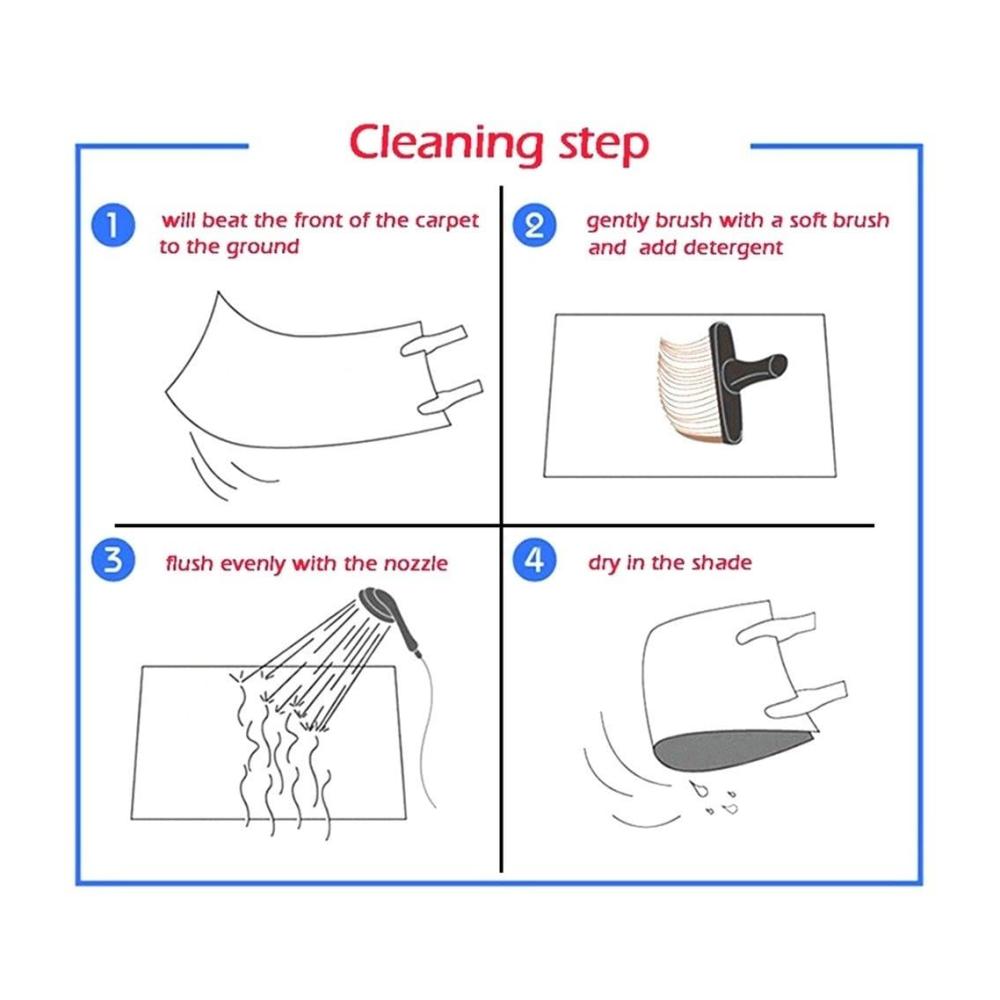 Cleaning step

1 will beat the front of the carpet to the ground

2 gently brush with a soft brush and add detergent

3 flush evenly with the nozzle

4 dry in the shade