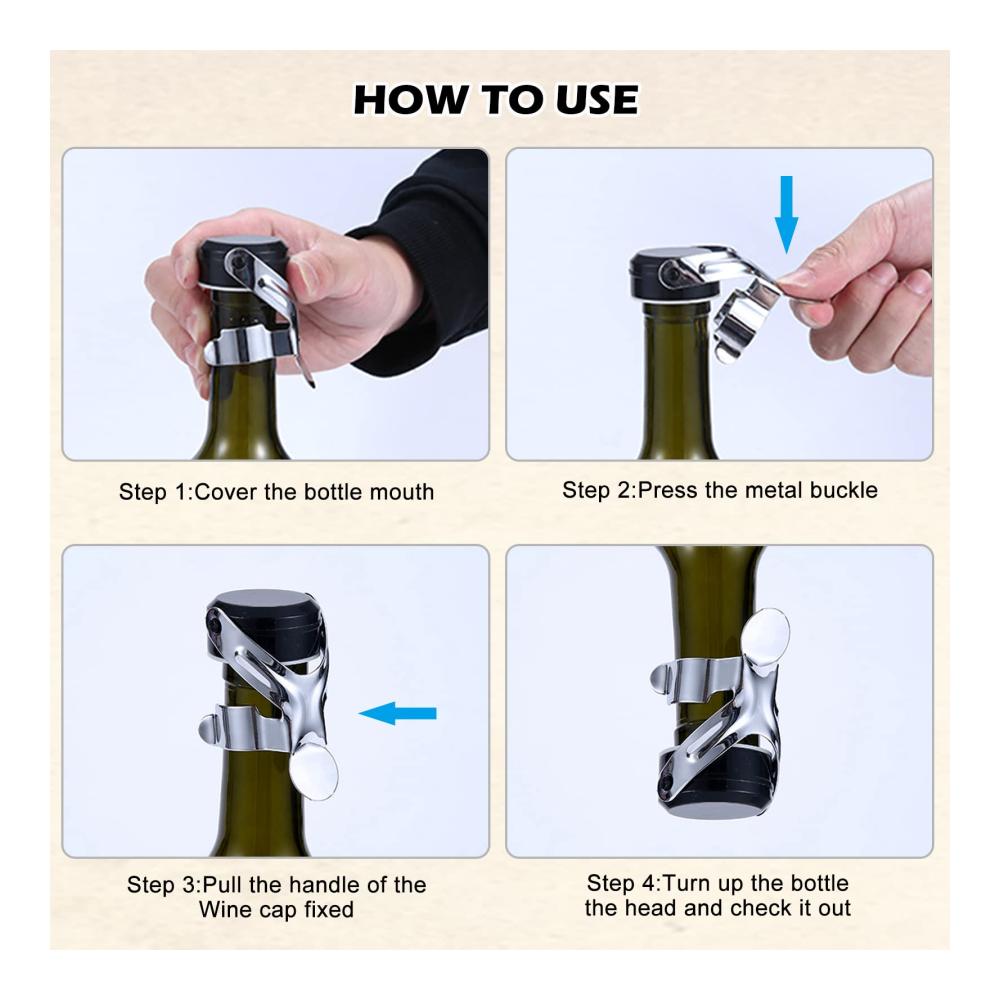 HOW TO USE

Step 1:Cover the bottle mouth

Step 2:Press the metal buckle

Step 3:Pull the handle of the Wine cap fixed

Step 4:Turn up the bottle the head and check it out