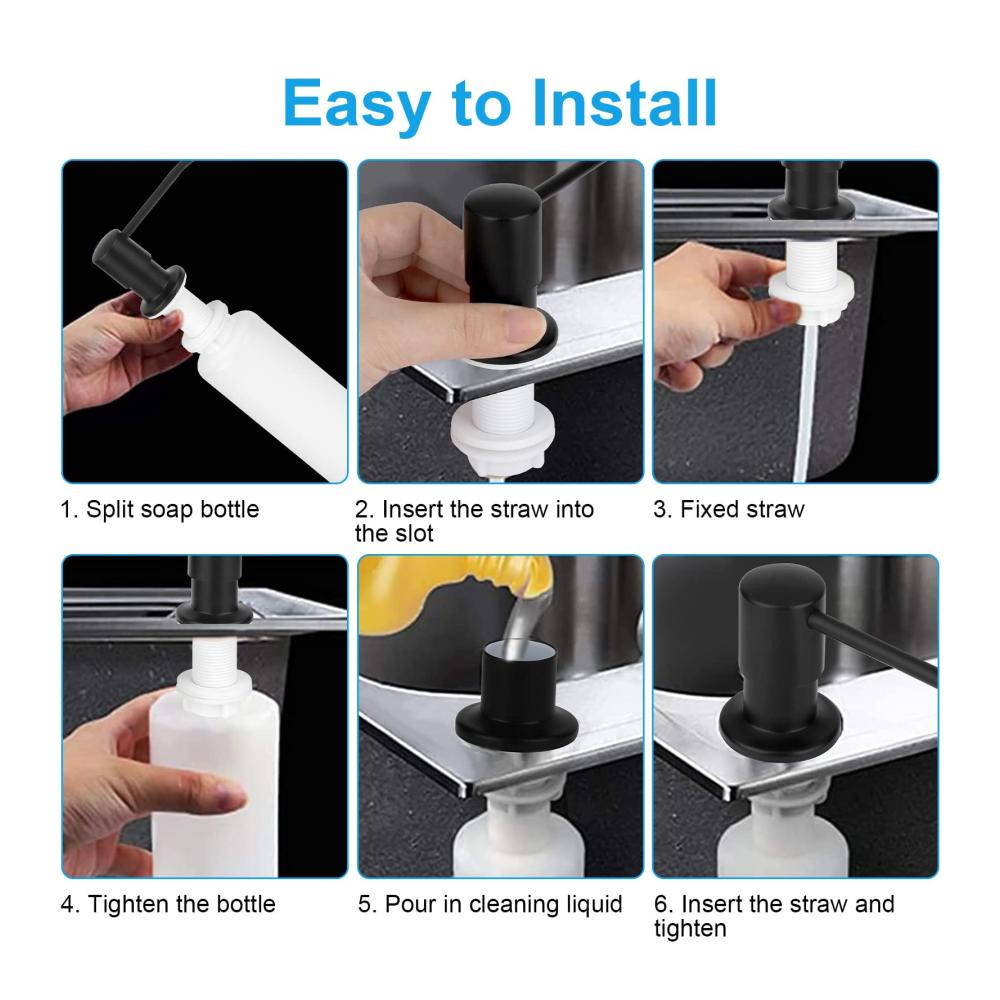 Easy to Install

1. Split soap bottle

2. Insert the straw into the slot

3. Fixed straw

4. Tighten the bottle

5. Pour in cleaning liquid

6. Insert the straw and tighten