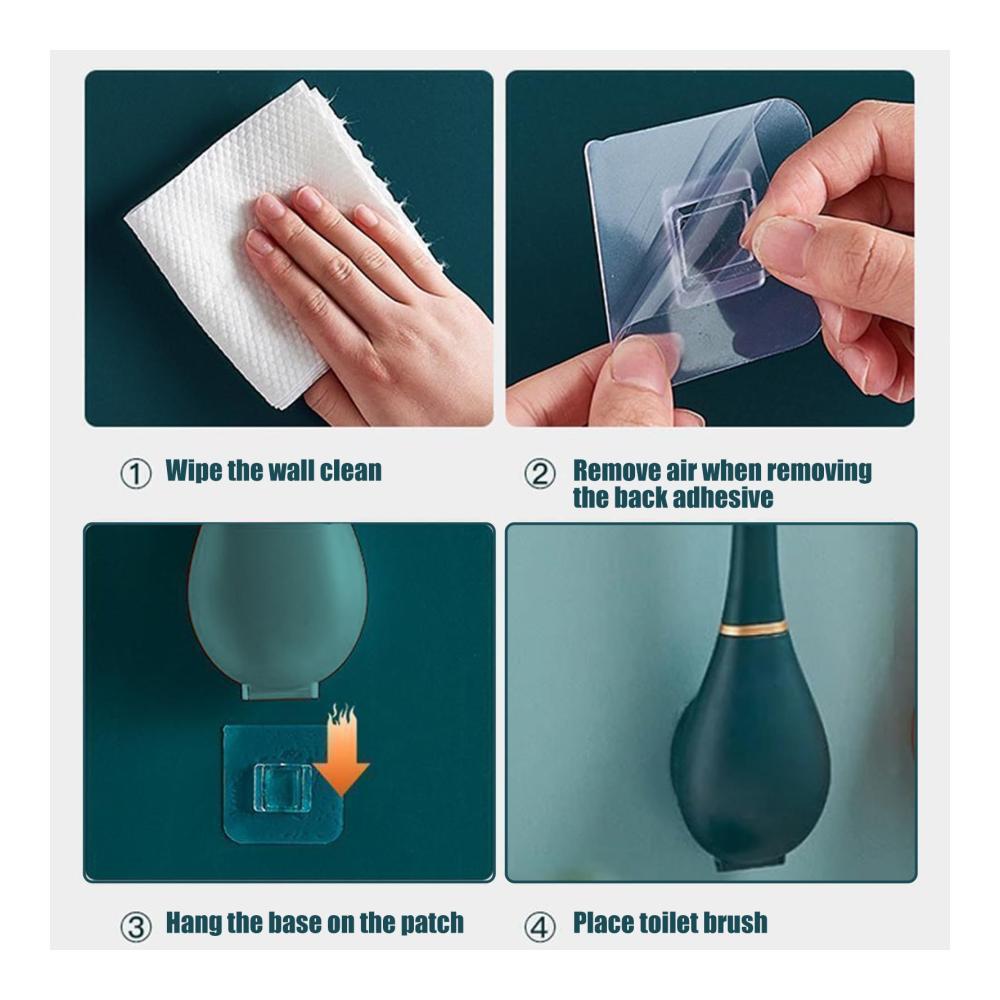 ① Wipe the wall clean

② Remove air when removing the back adhesive

③ Hang the base on the patch

④ Place toilet brush