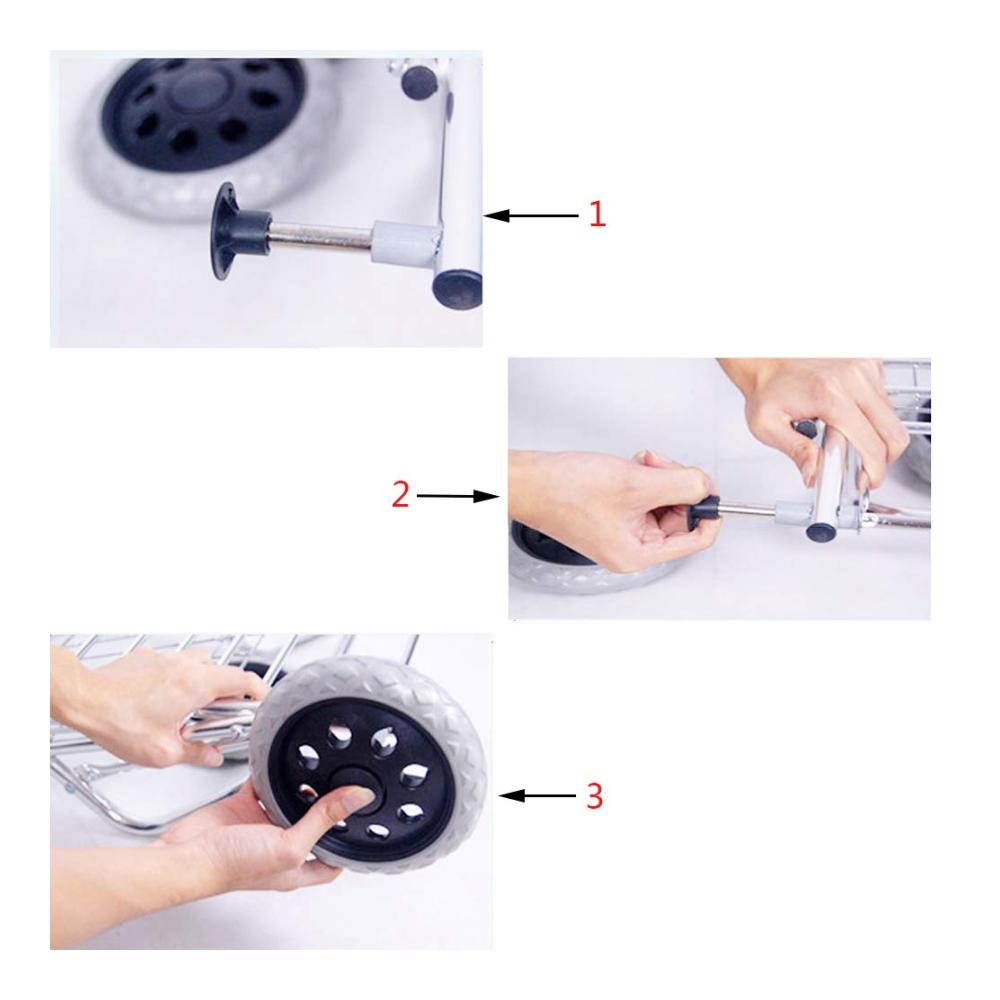 1

2

3