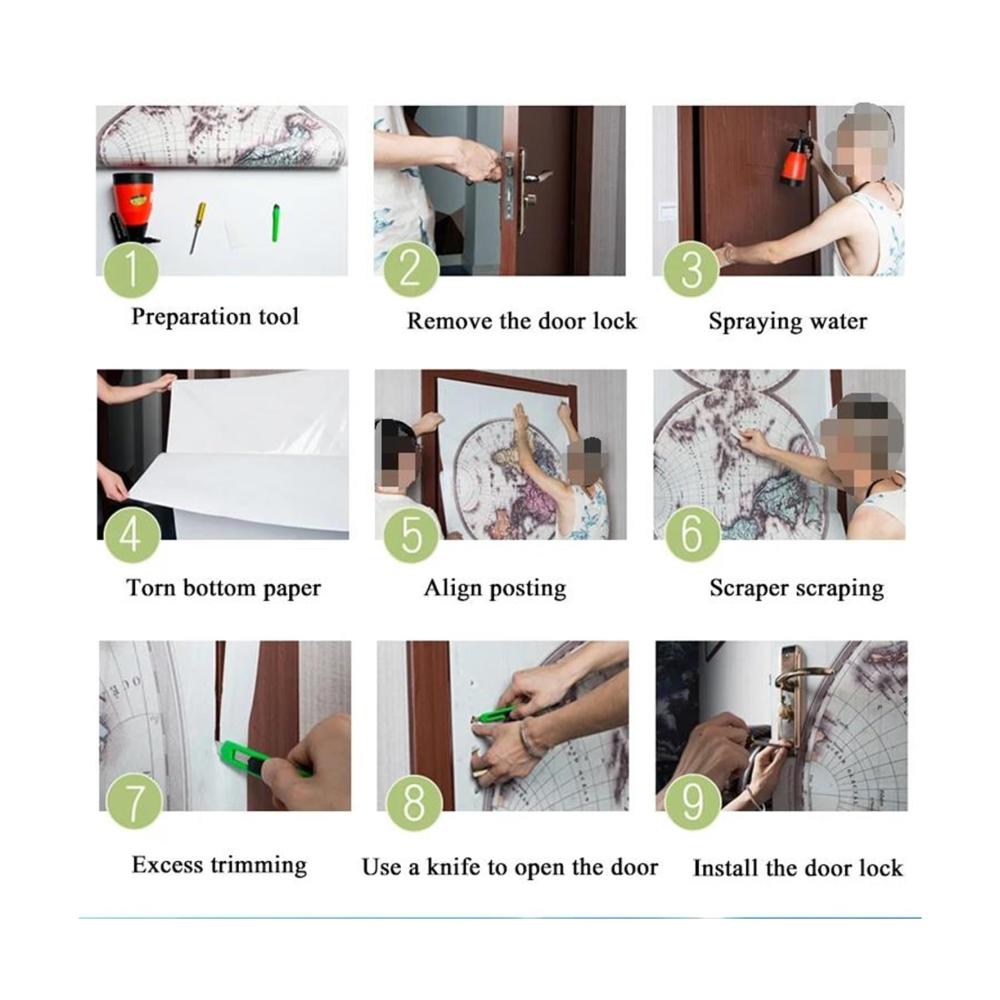 1
Preparation tool

2
Remove the door lock

3
Spraying water

4
Torn bottom paper

5
Align posting

6
Scraper scraping

7
Excess trimming

8
Use a knife to open the door

9
Install the door lock