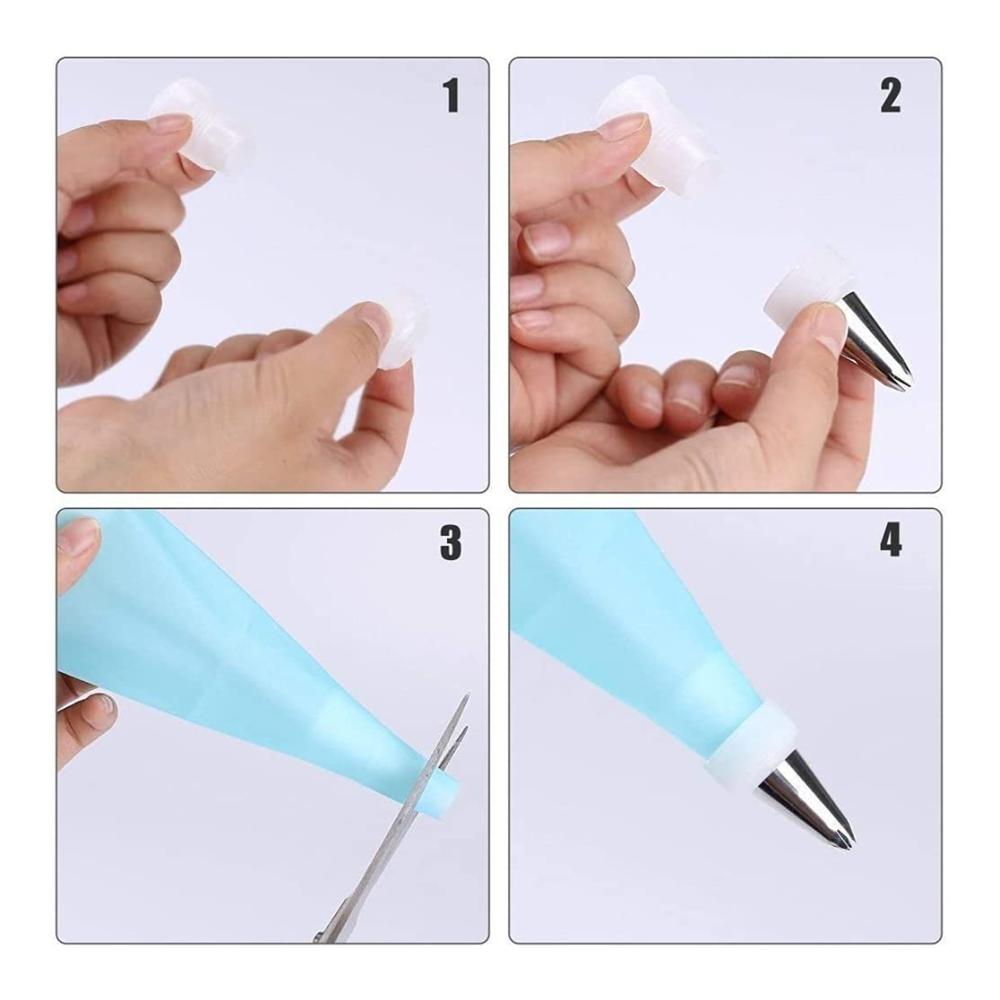 1

2

3

4