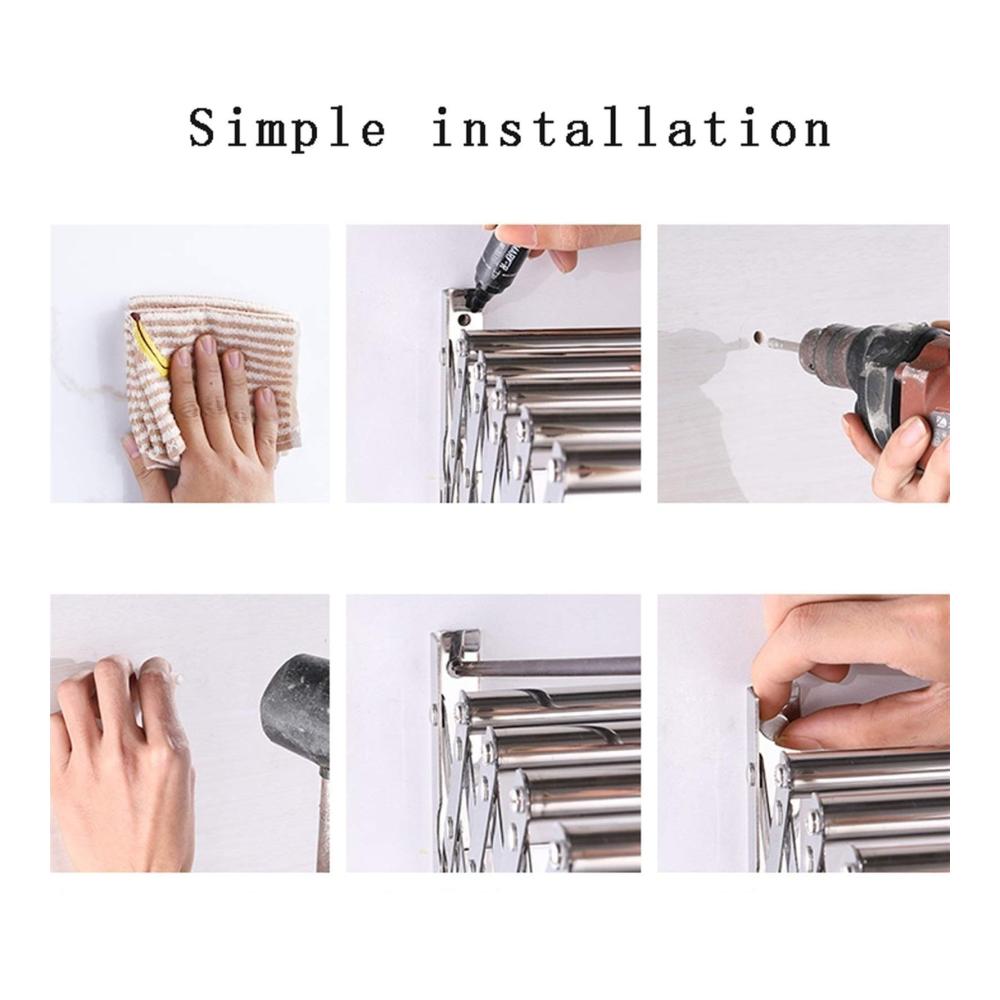 Simple installation