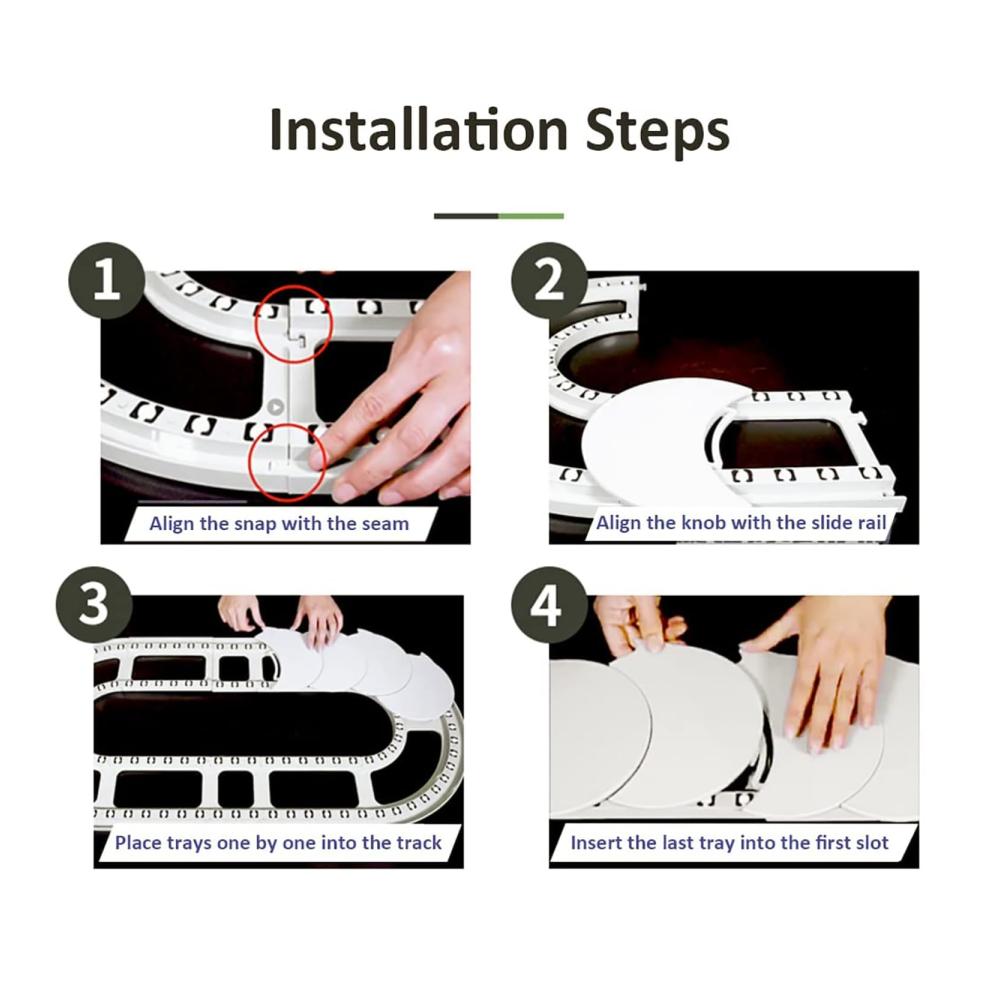 Installation Steps

1

Align the snap with the seam

2

Align the knob with the slide rail

3

Place trays one by one into the track

4

Insert the last tray into the first slot