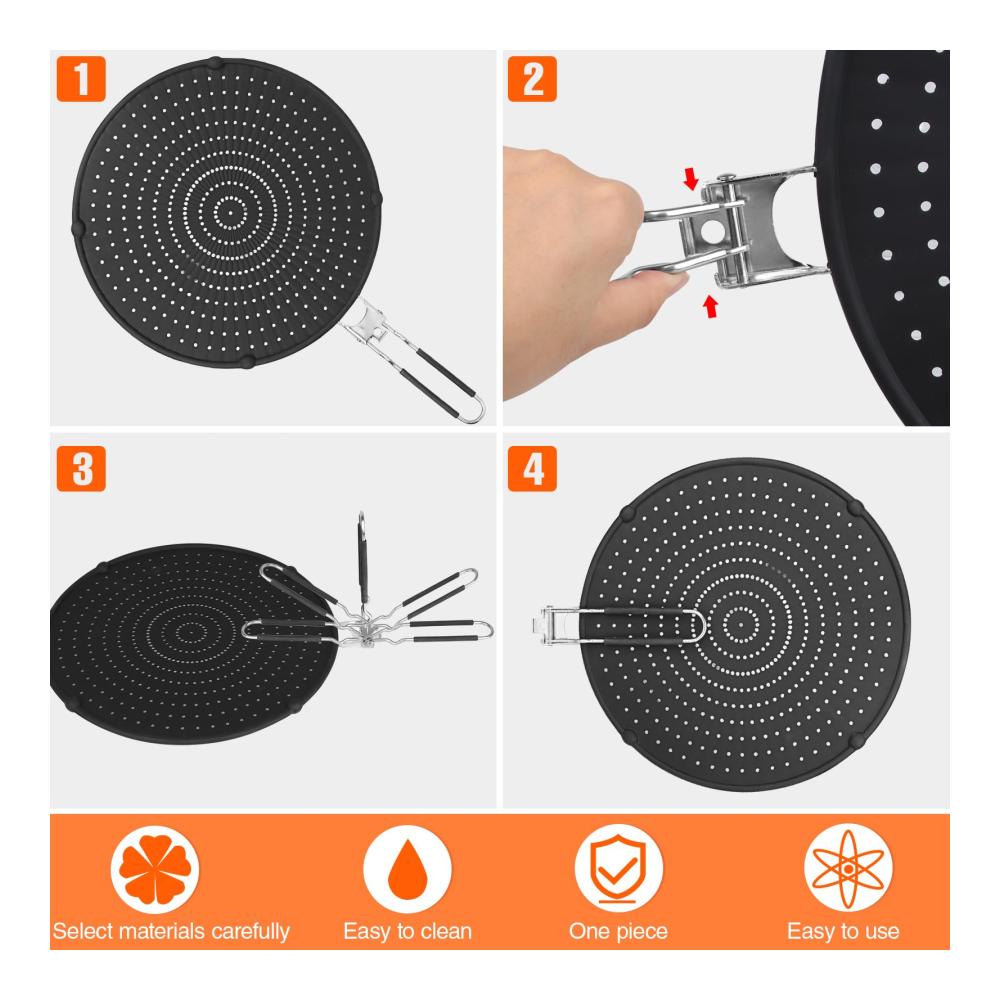 1

2

3

4

Select materials carefully

Easy to clean

One piece

Easy to use