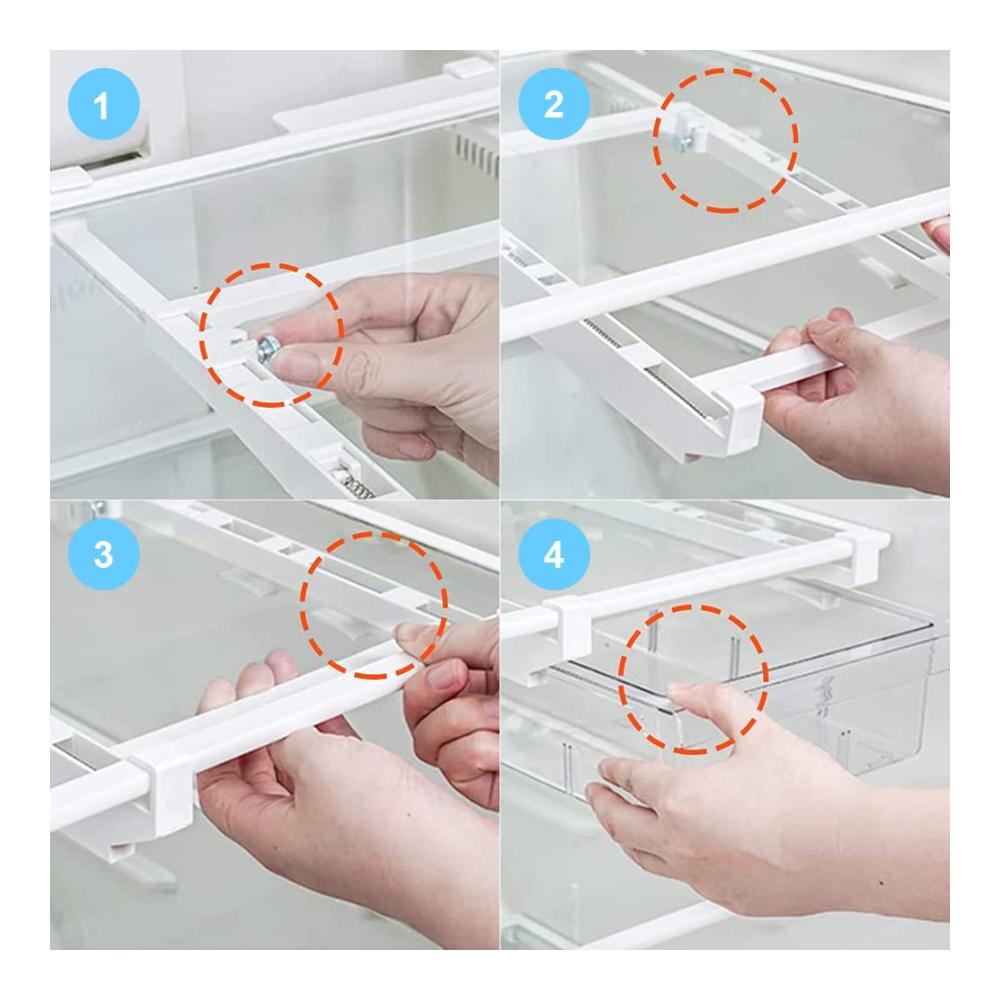 1

2

3

4