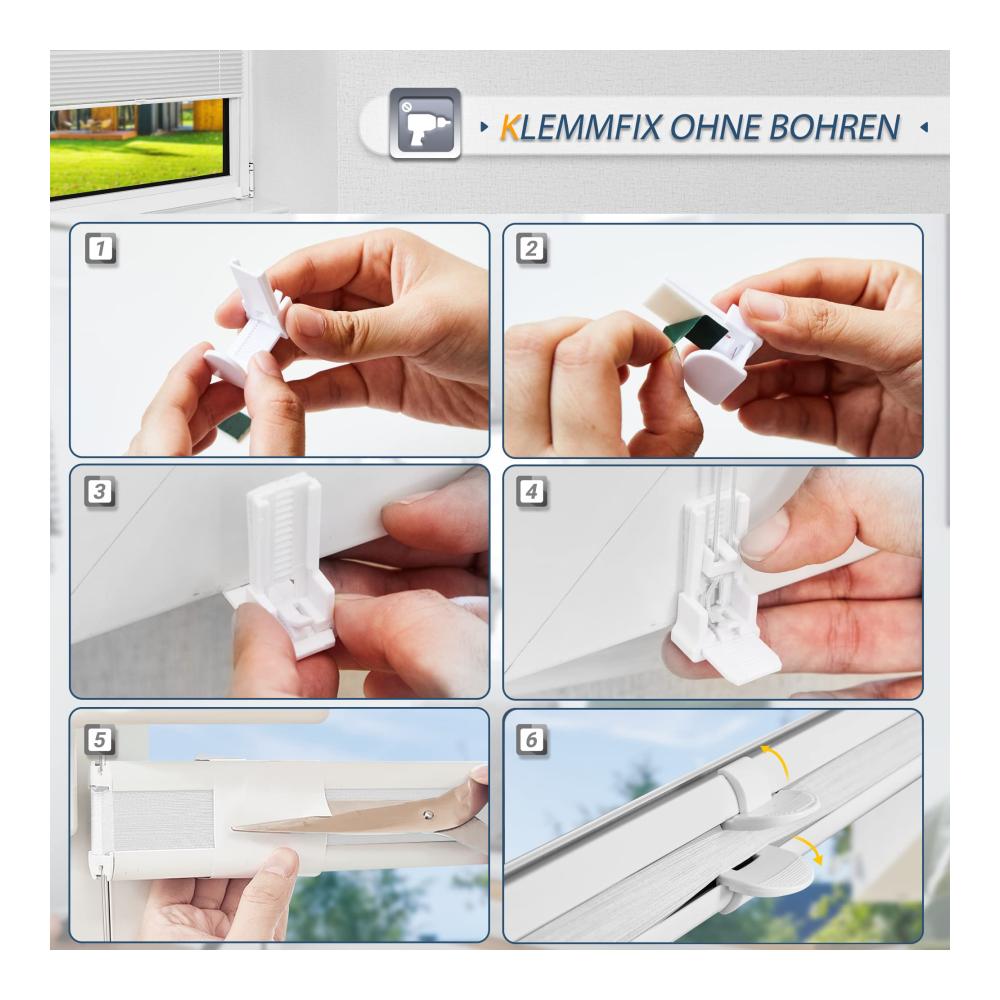 KLEMMFIX OHNE BOHREN

1

2

3

4

5

6