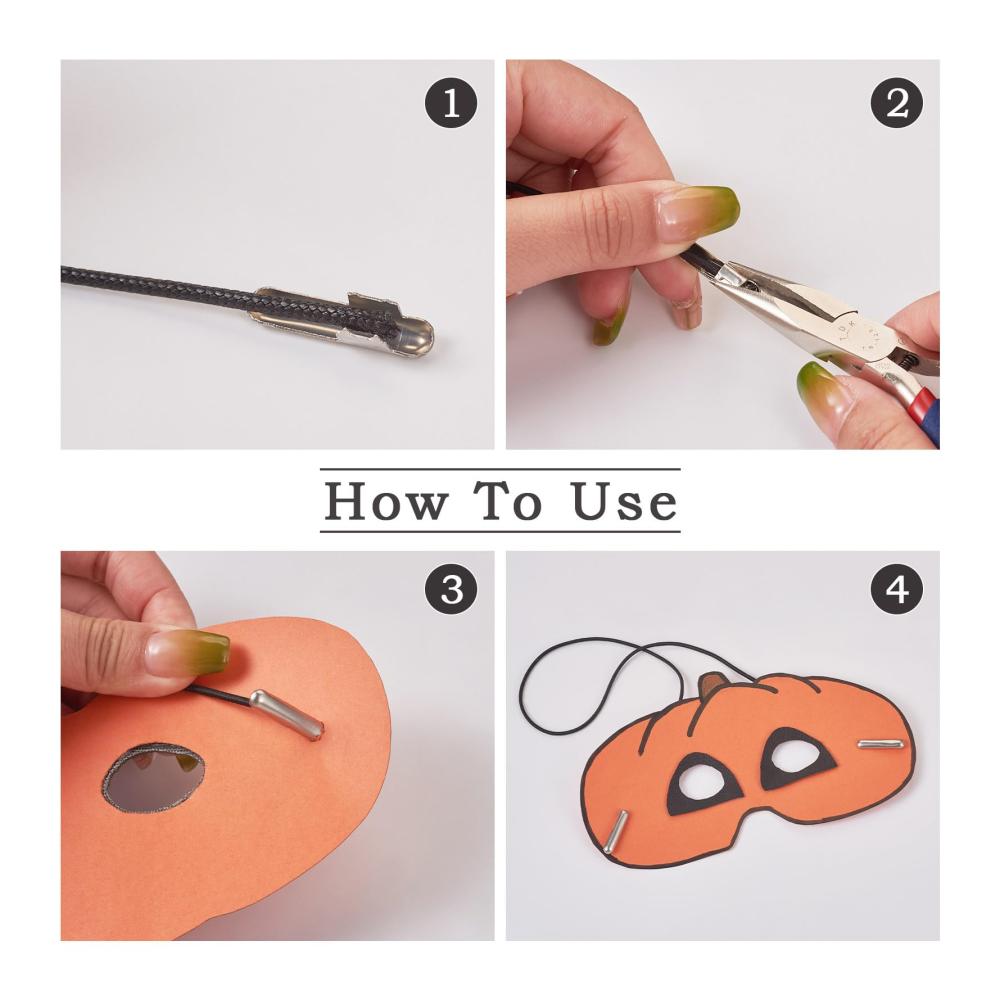 1

2

How To Use

3

4