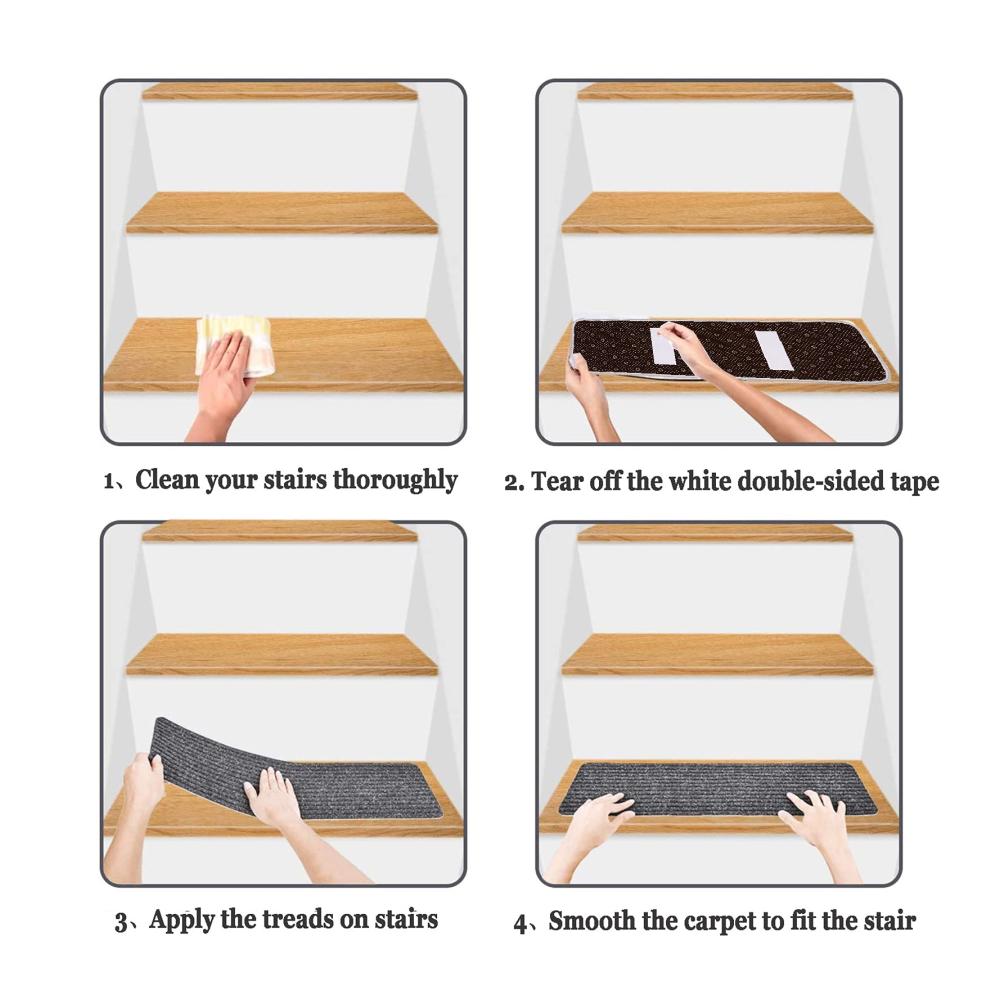 1、Clean your stairs thoroughly

2. Tear off the white double-sided tape

3、Apply the treads on stairs

4、Smooth the carpet to fit the stair