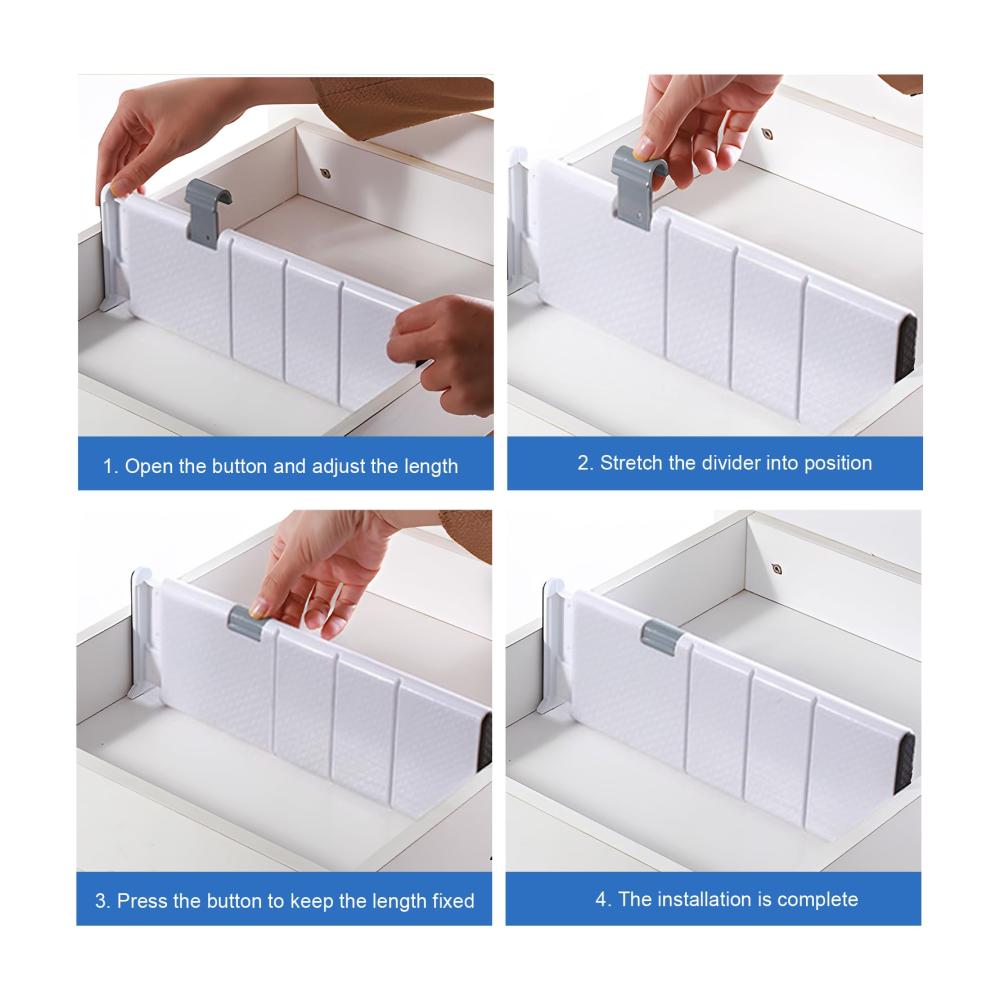 1. Open the button and adjust the length

2. Stretch the divider into position

3. Press the button to keep the length fixed

4. The installation is complete