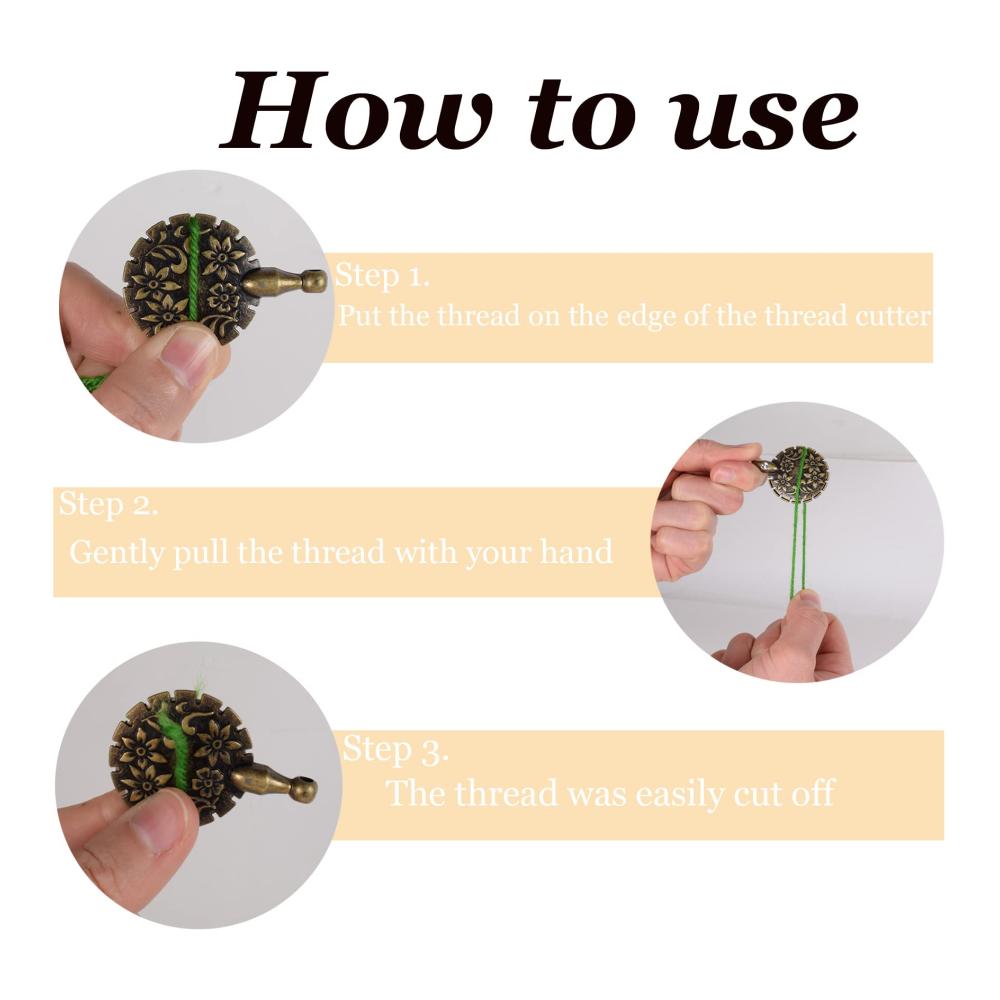 How to use

Step 1.
Put the thread on the edge of the thread cutter

Step 2.
Gently pull the thread with your hand

Step 3.
The thread was easily cut off