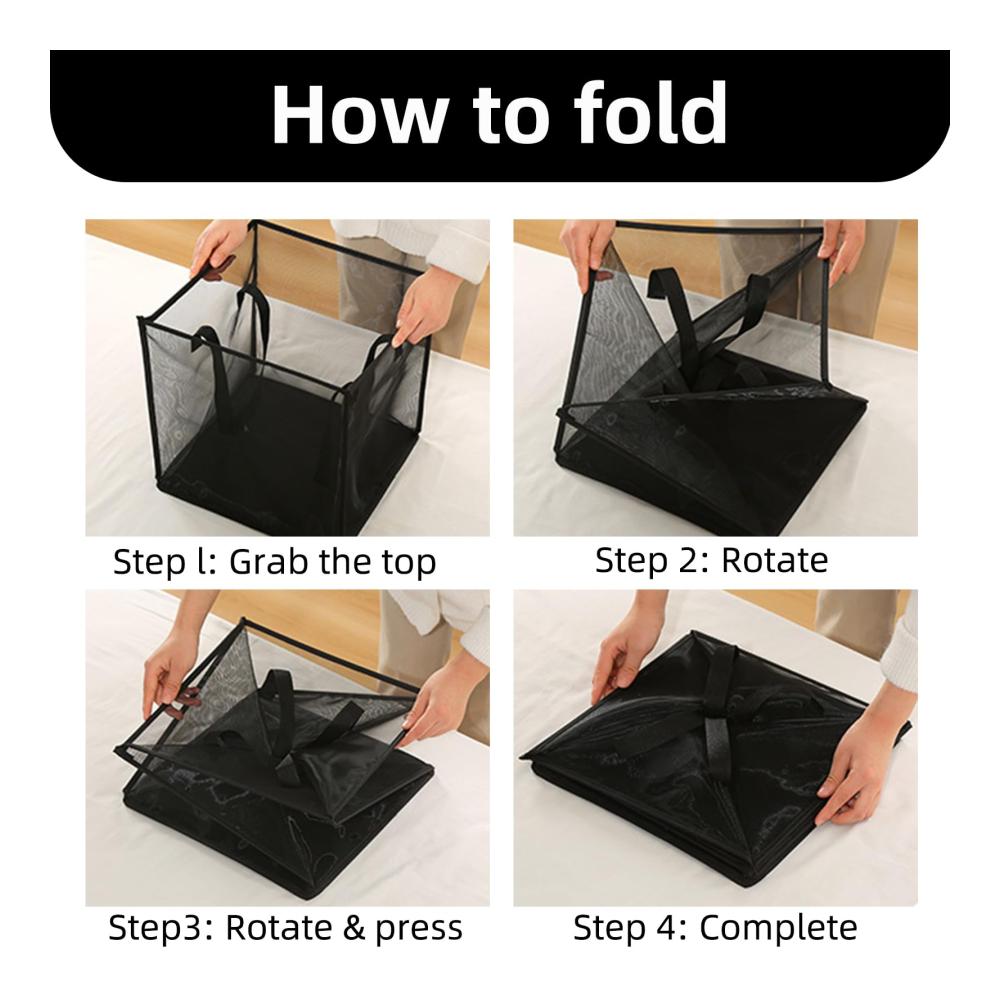 How to fold

Step l: Grab the top

Step 2: Rotate

Step3: Rotate & press

Step 4: Complete