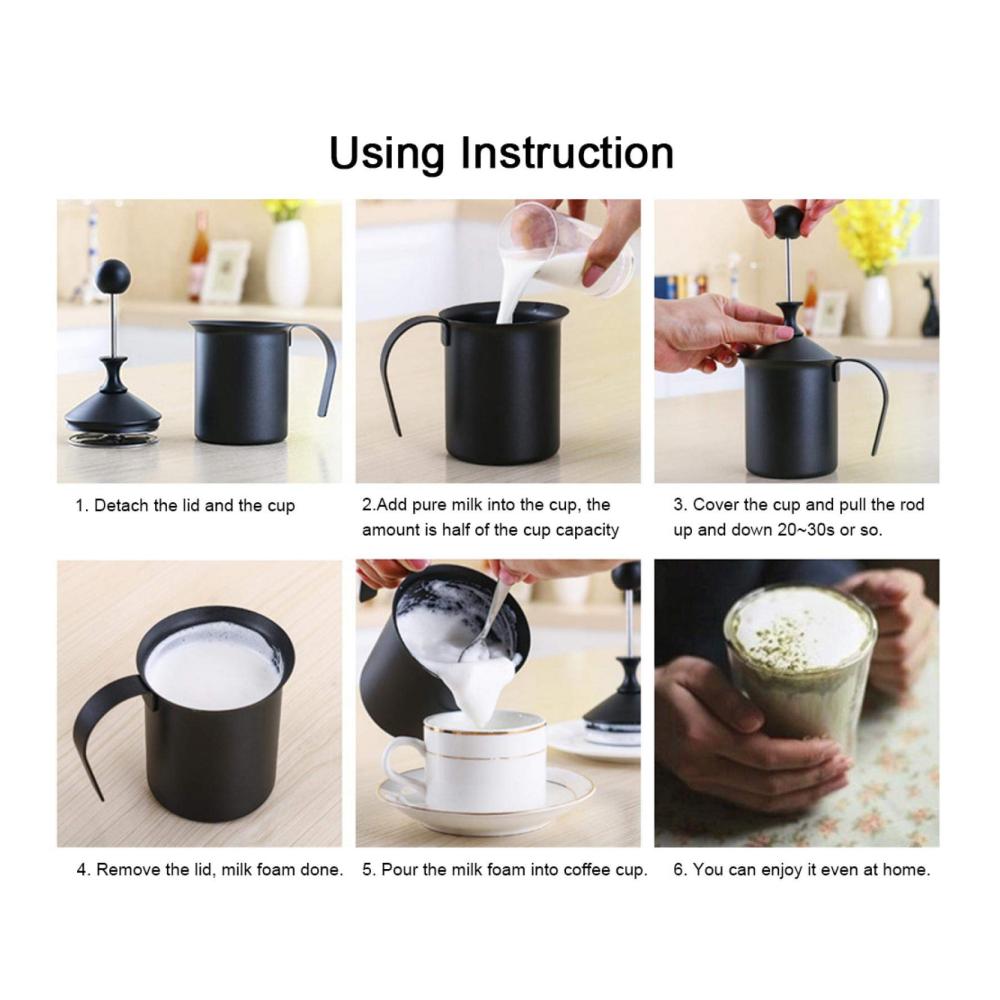 Using Instruction

1. Detach the lid and the cup

2.Add pure milk into the cup, the amount is half of the cup capacity

3. Cover the cup and pull the rod up and down 20~30s or so.

4. Remove the lid, milk foam done.

5. Pour the milk foam into coffee cup.

6. You can enjoy it even at home.