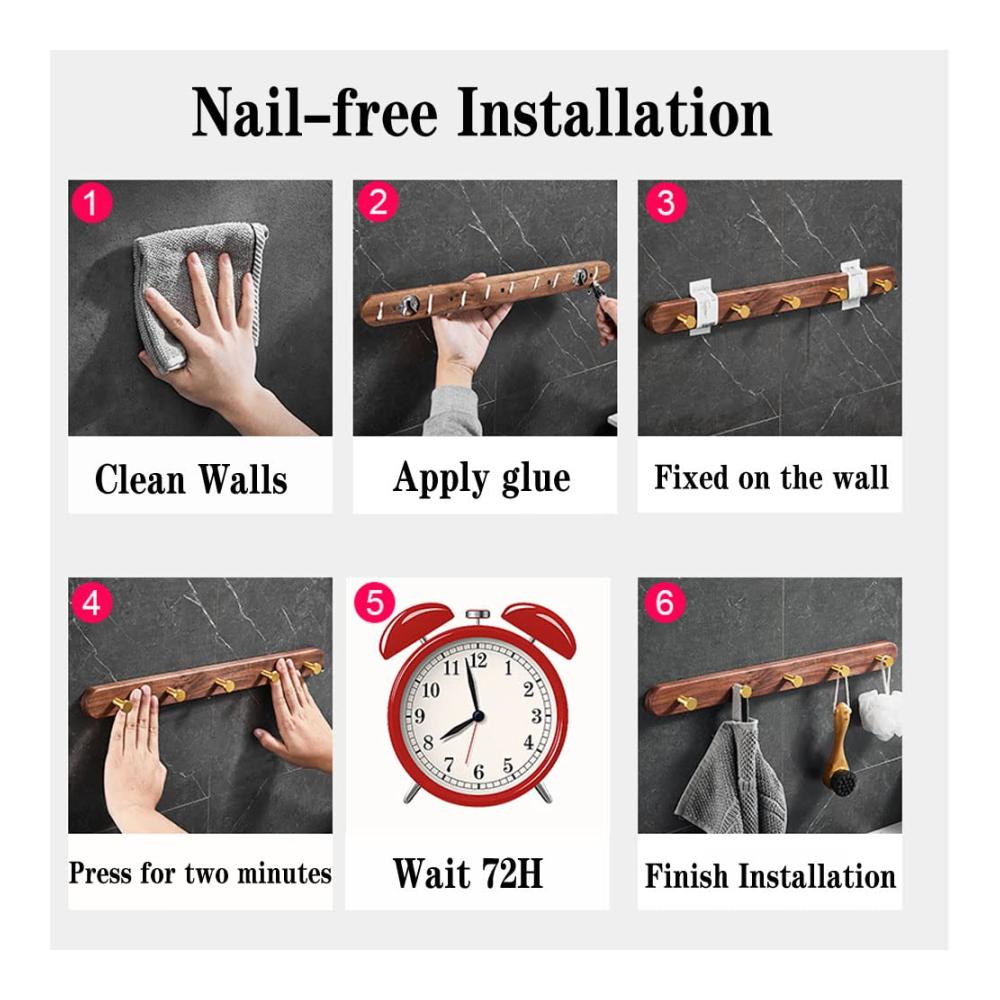 Nail-free Installation

1
Clean Walls

2
Apply glue

3
Fixed on the wall

4
Press for two minutes

5
11 12 1 2 3 4 5 6 7 8 9 10
Wait 72H

6
Finish Installation