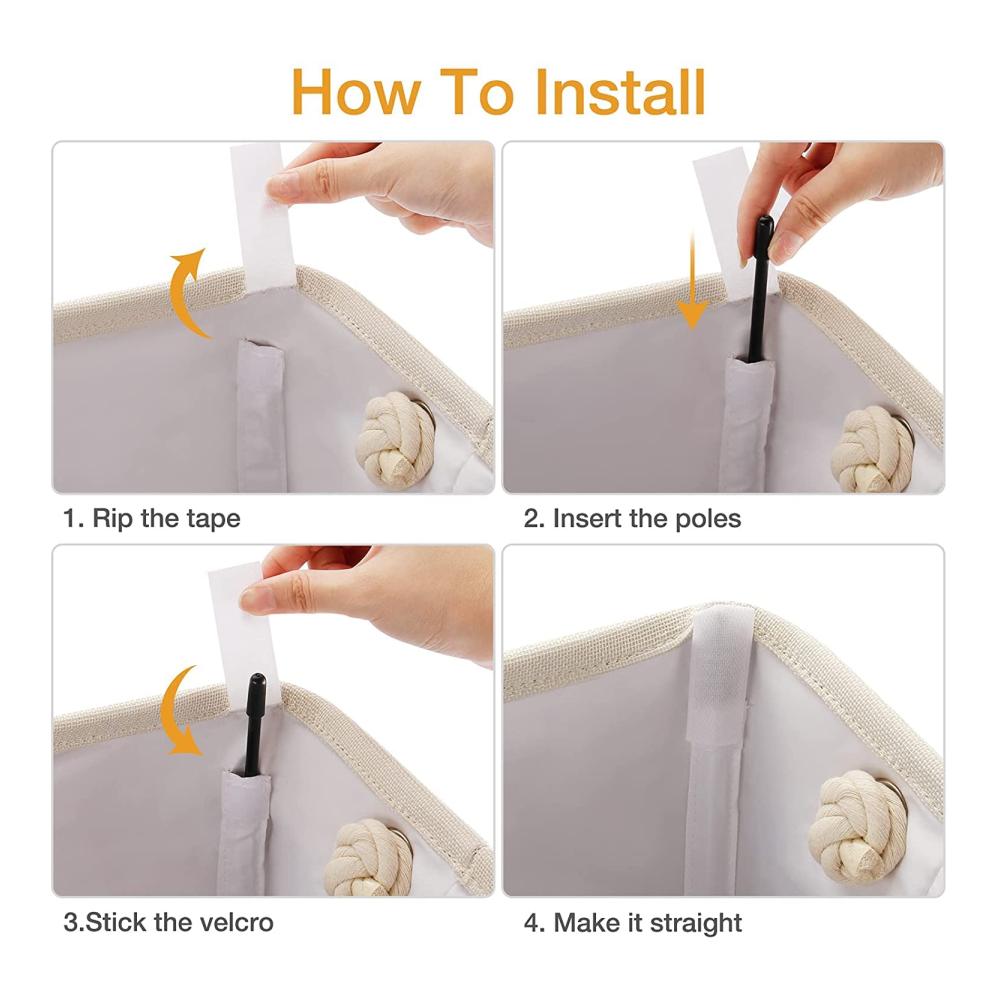 How To Install

1. Rip the tape

2. Insert the poles

3.Stick the velcro

4. Make it straight