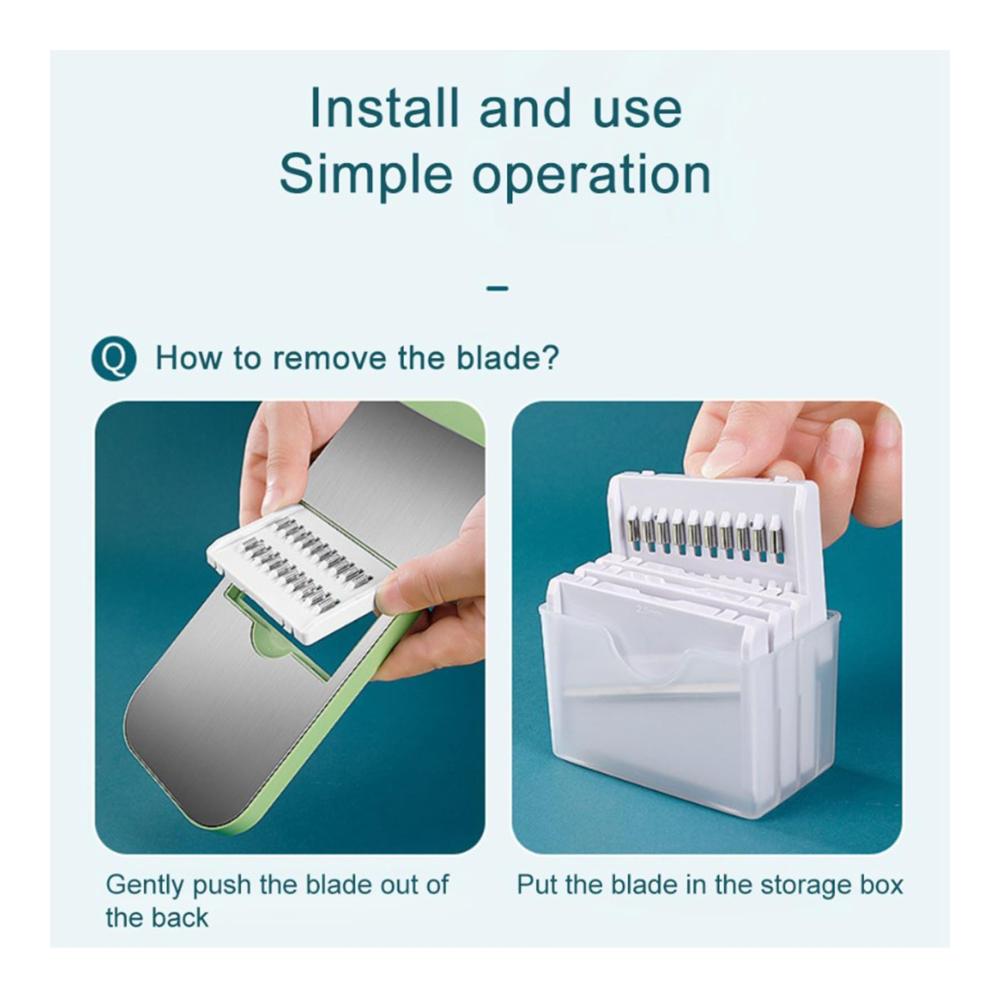 Install and use
Simple operation

–

Q How to remove the blade?

Gently push the blade out of the back

Put the blade in the storage box